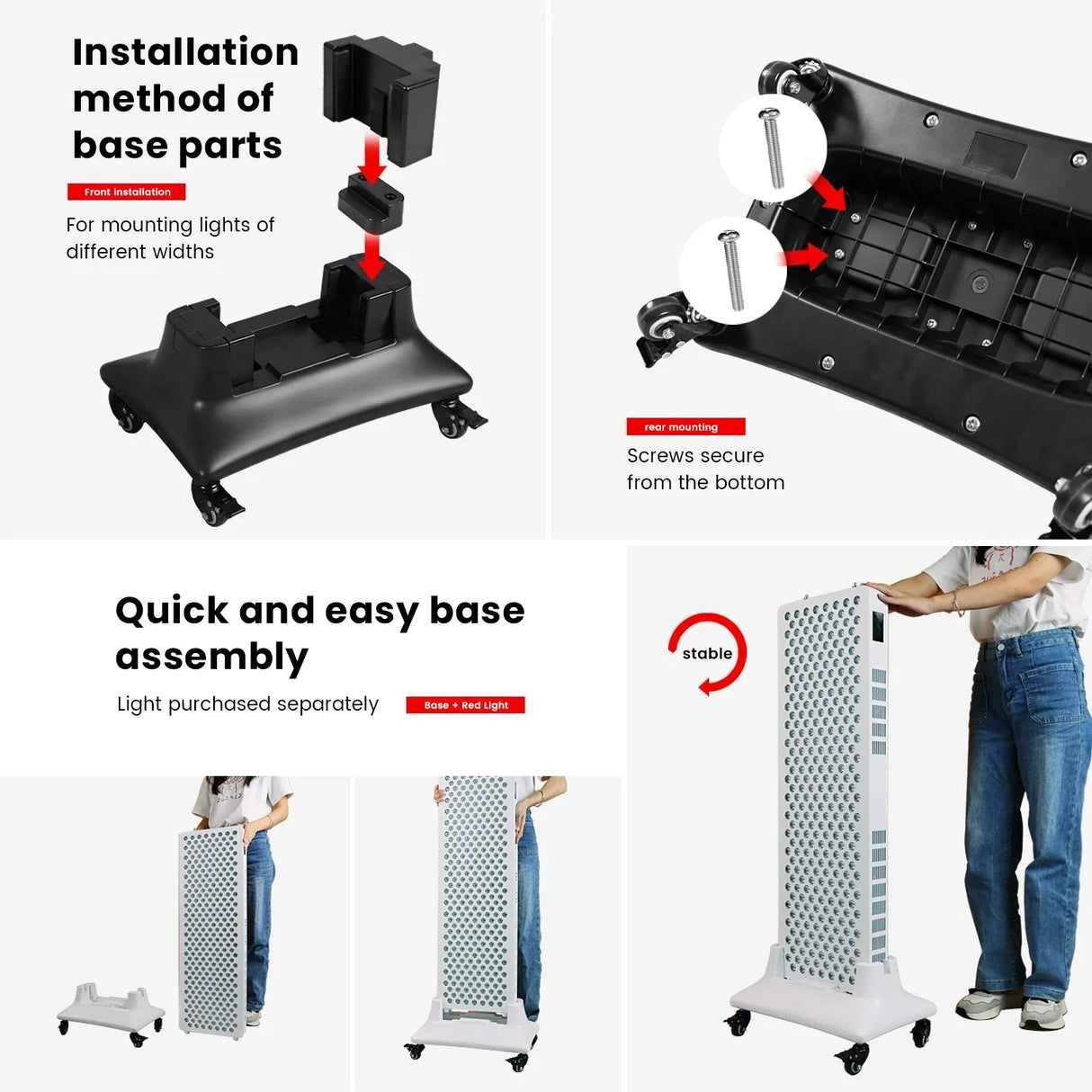 Installation method of base parts

Front installation

For mounting lights of different widths

rear mounting

Screws secure from the bottom

Quick and easy base assembly

Light purchased separately

Base + Red Light

stable