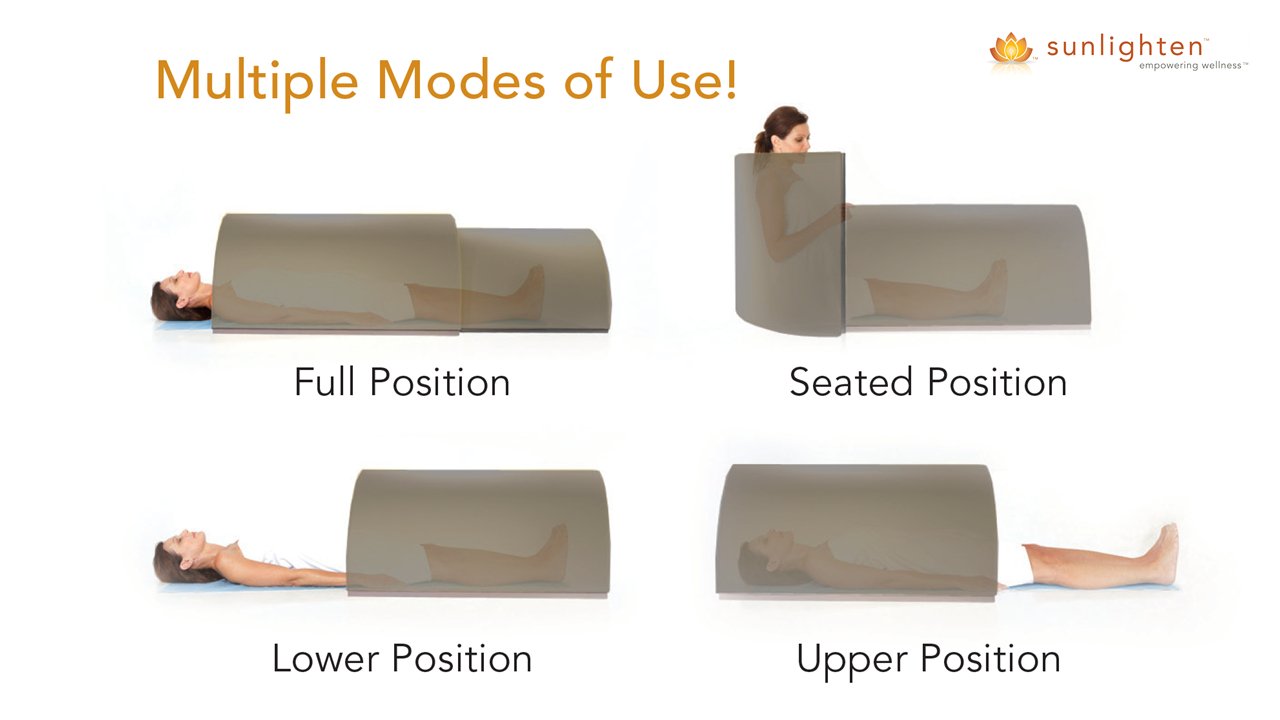 Multiple Modes of Use!

sunlighten™
empowering wellness™

Full Position

Seated Position

Lower Position

Upper Position